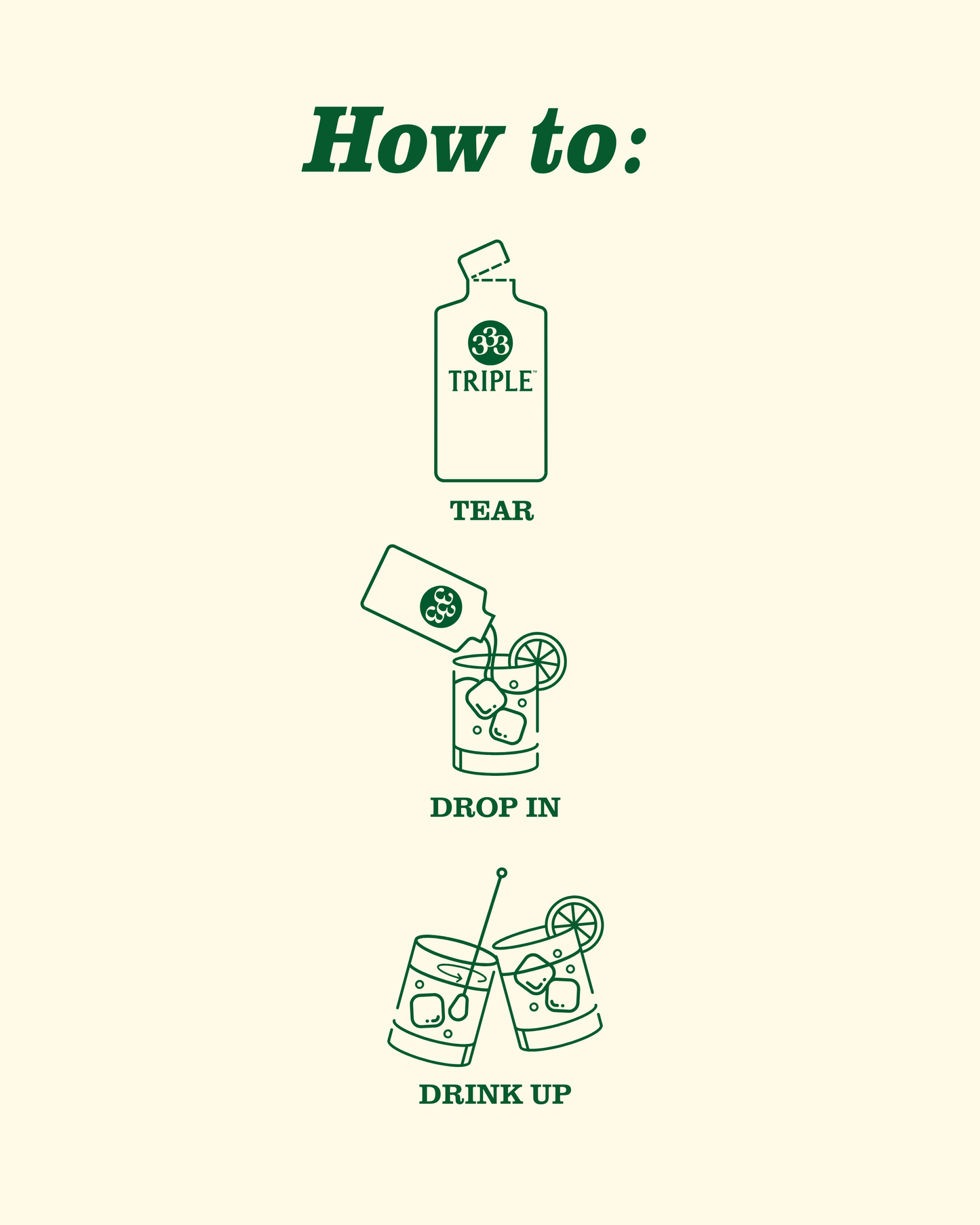 How to:

333
TRIPLE™

TEAR

333

DROP IN

DRINK UP